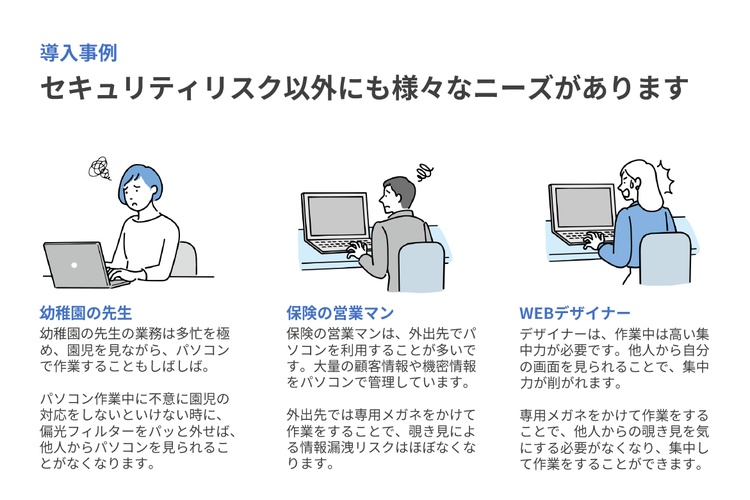 導入事例

セキュリティリスク以外にも様々なニーズがあります

幼稚園の先生

幼稚園の先生の業務は多忙を極め、園児を見ながら、パソコンで作業することもしばしば。

パソコン作業中に不意に園児の対応をしないといけない時に、偏光フィルターをパッと外せば、他人からパソコンを見られることがなくなります。

保険の営業マン

保険の営業マンは、外出先でパソコンを利用することが多いです。大量の顧客情報や機密情報をパソコンで管理しています。

外出先では専用メガネをかけて作業をすることで、覗き見による情報漏洩リスクはほぼなくなります。

WEBデザイナー

デザイナーは、作業中は高い集中力が必要です。他人から自分の画面を見られることで、集中力が削がれます。

専用メガネをかけて作業をすることで、他人からの覗き見を気にする必要がなくなり、集中して作業をすることができます。