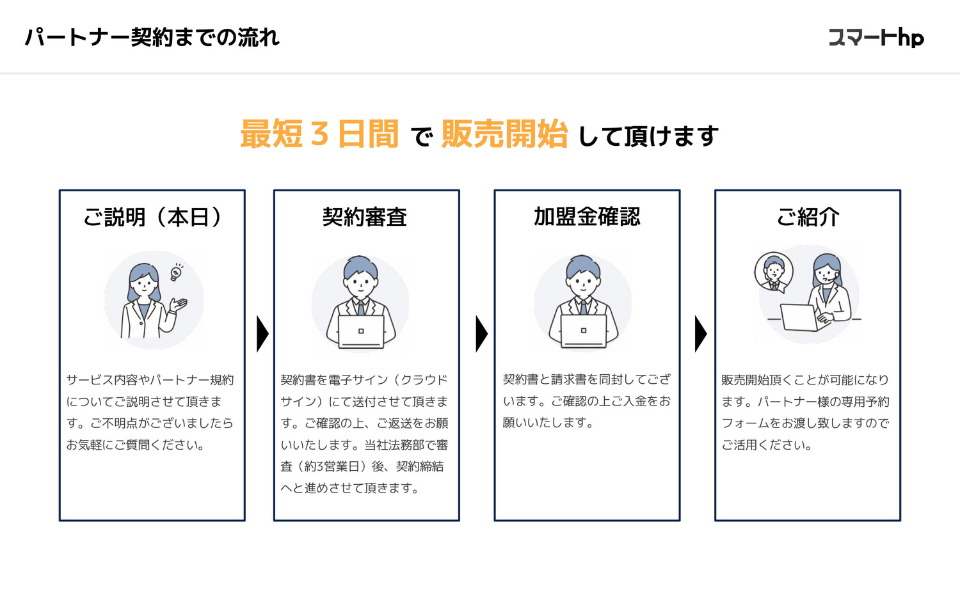 パートナー契約までの流れ

スマートhp

最短３日間 で 販売開始 して頂けます

ご説明（本日）

サービス内容やパートナー規約についてご説明させて頂きます。ご不明点がございましたらお気軽にご質問ください。

契約審査

契約書を電子サイン（クラウドサイン）にて送付させて頂きます。ご確認の上、ご返送をお願いいたします。当社法務部で審査（約3営業日）後、契約締結へと進めさせて頂きます。

加盟金確認

契約書と請求書を同封してございます。ご確認の上ご入金をお願いいたします。

ご紹介

販売開始頂くことが可能になります。パートナー様の専用予約フォームをお渡し致しますのでご活用ください。