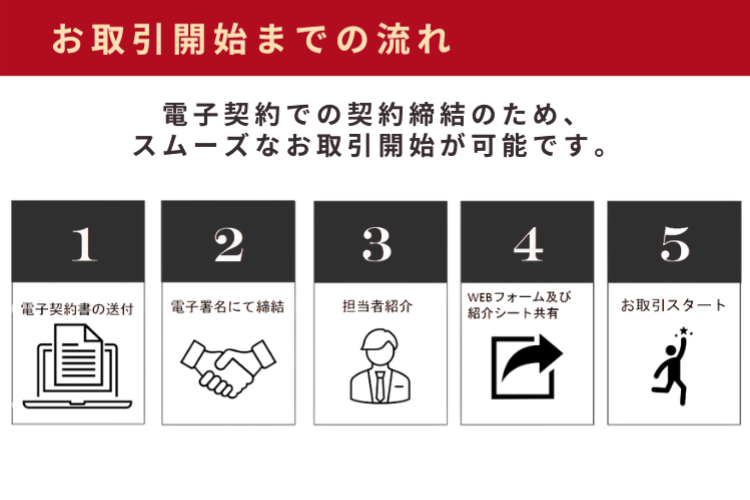 お取引開始までの流れ

電子契約での契約締結のため、
スムーズなお取引開始が可能です。

1

電子契約書の送付

2

電子署名にて締結

3

担当者紹介

4

WEBフォーム及び紹介シート共有

5

お取引スタート