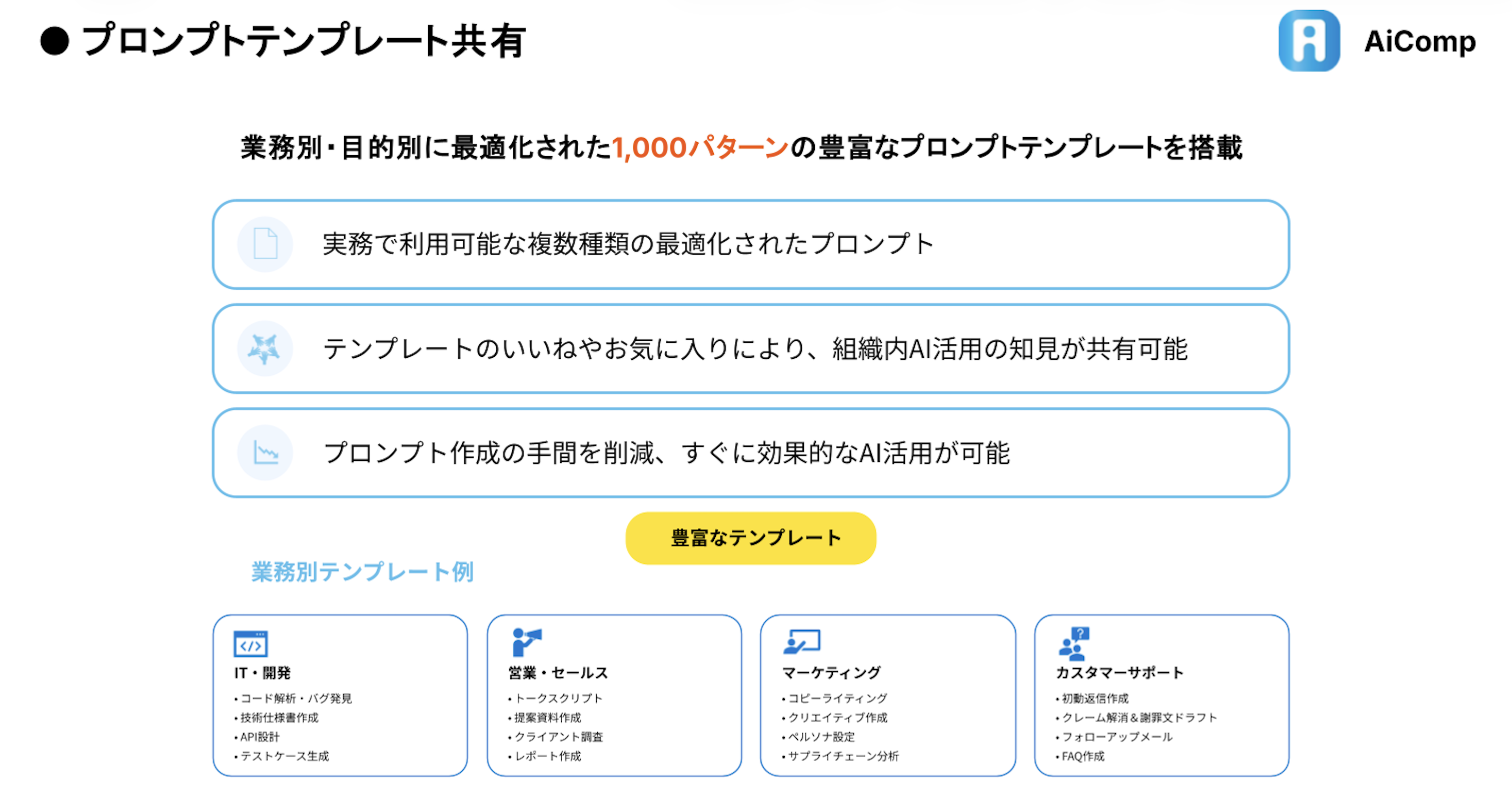 ● プロンプトテンプレート共有

AiComp

業務別・目的別に最適化された1,000パターンの豊富なプロンプトテンプレートを搭載

実務で利用可能な複数種類の最適化されたプロンプト

テンプレートのいいねやお気に入りにより、組織内AI活用の知見が共有可能

プロンプト作成の手間を削減、すぐに効果的なAI活用が可能

豊富なテンプレート

業務別テンプレート例

IT・開発
• コード解析・バグ発見
• 技術仕様書作成
• API設計
• テストケース生成

営業・セールス
• トークスクリプト
• 提案資料作成
• クライアント調査
• レポート作成

マーケティング
• コピーライティング
• クリエイティブ作成
• ペルソナ設定
• サプライチェーン分析

カスタマーサポート
• 初動返信作成
• クレーム解消＆謝罪文ドラフト
• フォローアップメール
• FAQ作成