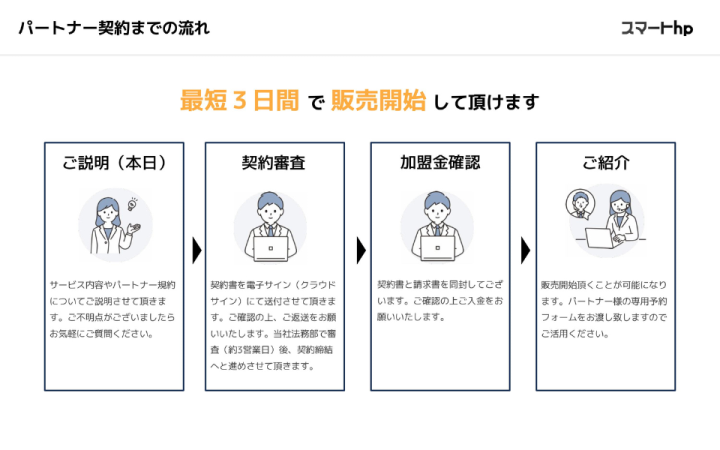 パートナー契約までの流れ

スマートhp

最短３日間 で 販売開始 して頂けます

ご説明（本日）

サービス内容やパートナー規約についてご説明させて頂きます。ご不明点がございましたらお気軽にご質問ください。

契約審査

契約書を電子サイン（クラウドサイン）にて送付させて頂きます。ご確認の上、ご返送をお願いいたします。当社法務部で審査（約3営業日）後、契約締結へと進めさせて頂きます。

加盟金確認

契約書と請求書を同封してございます。ご確認の上ご入金をお願いいたします。

ご紹介

販売開始頂くことが可能になります。パートナー様の専用予約フォームをお渡し致しますのでご活用ください。