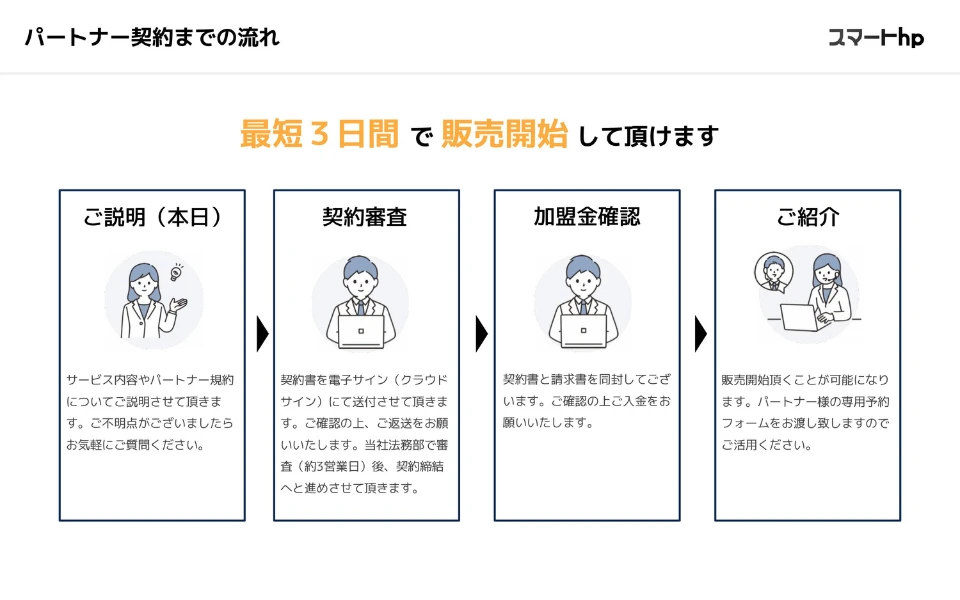 パートナー契約までの流れ

スマートhp

最短３日間 で 販売開始 して頂けます

ご説明（本日）

サービス内容やパートナー規約についてご説明させて頂きます。ご不明点がございましたらお気軽にご質問ください。

契約審査

契約書を電子サイン（クラウドサイン）にて送付させて頂きます。ご確認の上、ご返送をお願いいたします。当社法務部で審査（約3営業日）後、契約締結へと進めさせて頂きます。

加盟金確認

契約書と請求書を同封してございます。ご確認の上ご入金をお願いいたします。

ご紹介

販売開始頂くことが可能になります。パートナー様の専用予約フォームをお渡し致しますのでご活用ください。